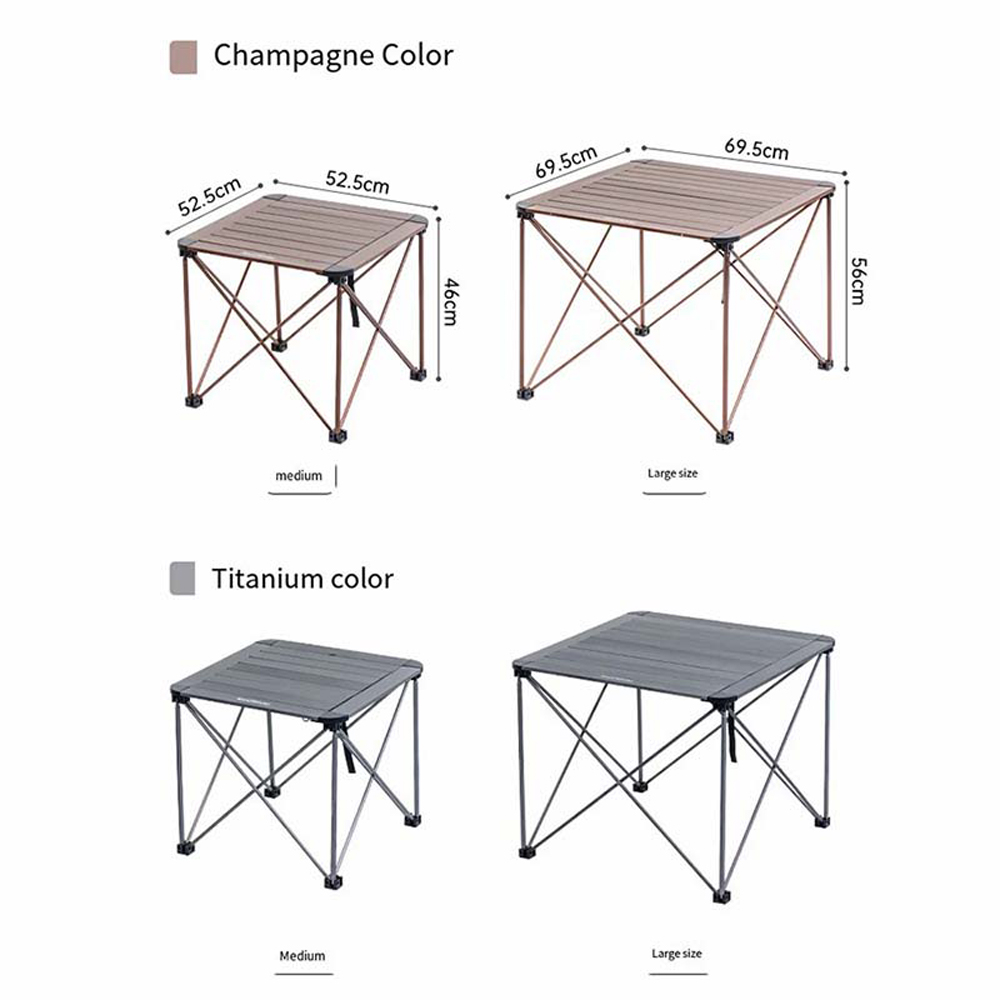 Champagne Color

52.5cm
52.5cm
46cm

69.5cm
69.5cm
56cm

medium

Large size

Titanium color

Medium

Large size